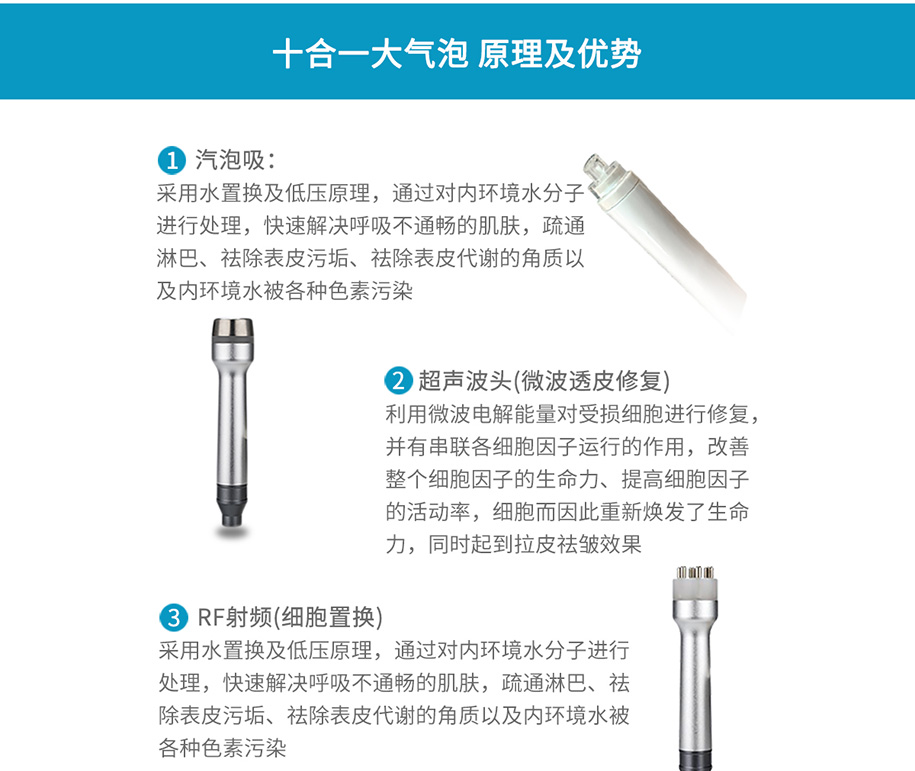 十合一大气泡 原理及优势

1 汽泡吸：
采用水置换及低压原理，通过对内环境水分子进行处理，快速解决呼吸不通畅的肌肤，疏通淋巴、祛除表皮污垢、祛除表皮代谢的角质以及内环境水被各种色素污染

2 超声波头(微波透皮修复)
利用微波电解能量对受损细胞进行修复，并有串联各细胞因子运行的作用，改善整个细胞因子的生命力、提高细胞因子的活动率，细胞而因此重新焕发了生命力，同时起到拉皮祛皱效果

3 RF射频(细胞置换)
采用水置换及低压原理，通过对内环境水分子进行处理，快速解决呼吸不通畅的肌肤，疏通淋巴、祛除表皮污垢、祛除表皮代谢的角质以及内环境水被各种色素污染