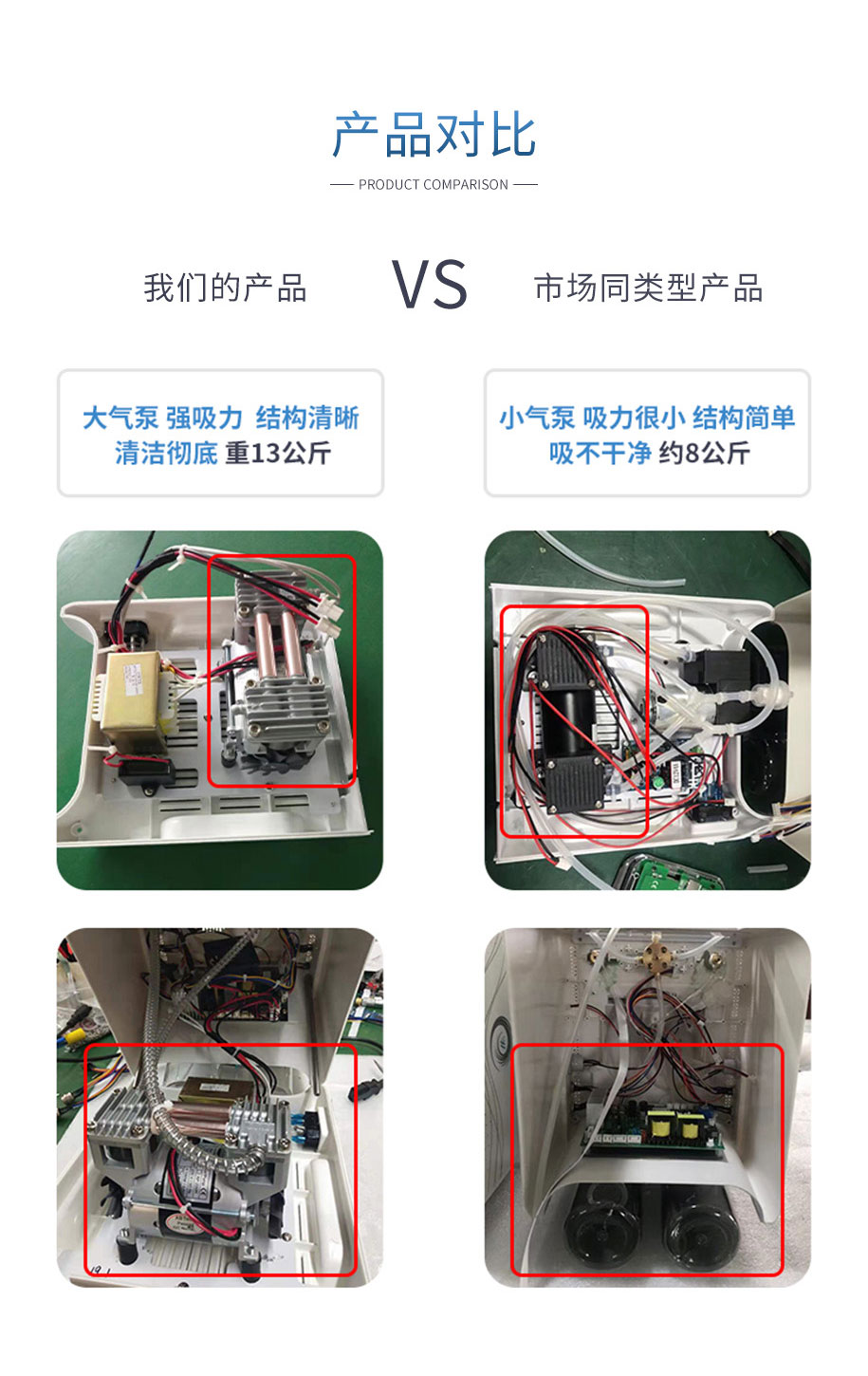 产品对比

PRODUCT COMPARISON

我们的产品

VS

市场同类型产品

大气泵 强吸力 结构清晰
清洁彻底 重13公斤

小气泵 吸力很小 结构简单
吸不干净 约8公斤